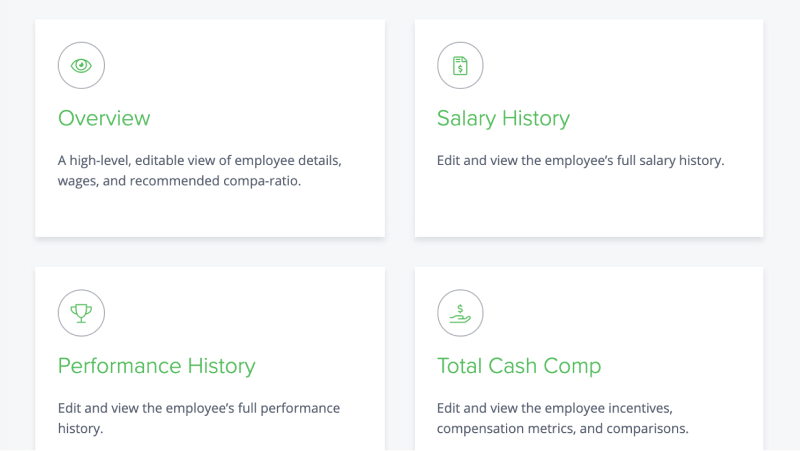 Overview

A high-level, editable view of employee details, wages, and recommended compa-ratio.

Salary History

Edit and view the employee's full salary history.

Performance History

Edit and view the employee's full performance history.

Total Cash Comp

Edit and view the employee incentives, compensation metrics, and comparisons.